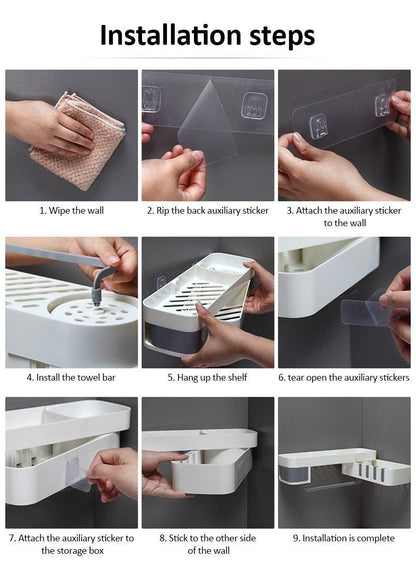 Installation steps

1. Wipe the wall

2. Rip the back auxiliary sticker

3. Attach the auxiliary sticker to the wall

4. Install the towel bar

5. Hang up the shelf

6. tear open the auxiliary stickers

7. Attach the auxiliary sticker to the storage box

8. Stick to the other side of the wall

9. Installation is complete