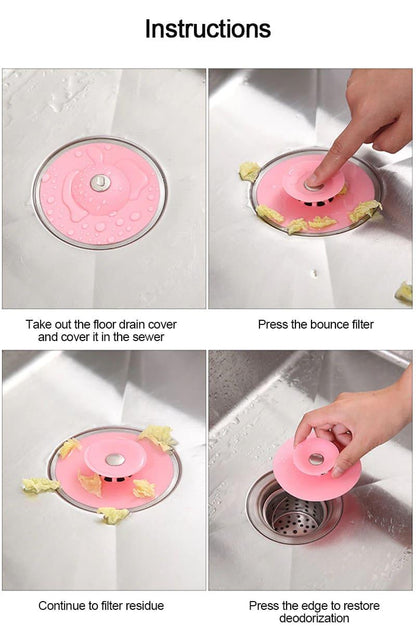 Instructions

Take out the floor drain cover and cover it in the sewer

Press the bounce filter

Continue to filter residue

Press the edge to restore deodorization