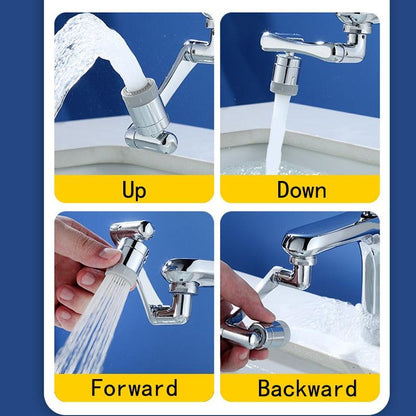 Up

Down

Forward

Backward