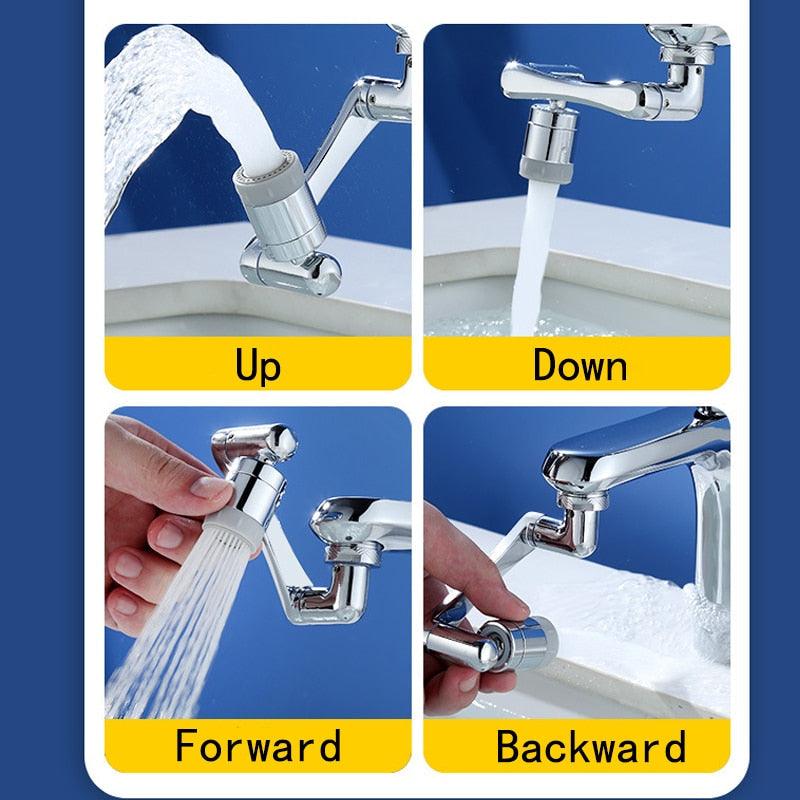 Up

Down

Forward

Backward