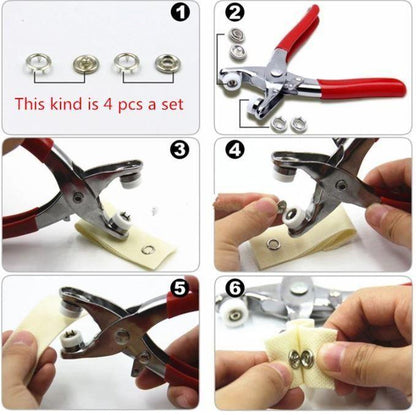 1
This kind is 4 pcs a set
2
3
4
5
6