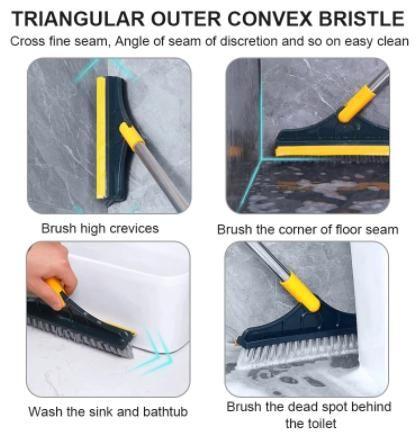 TRIANGULAR OUTER CONVEX BRISTLE

Cross fine seam, Angle of seam of discretion and so on easy clean

Brush high crevices

Brush the corner of floor seam

Wash the sink and bathtub

Brush the dead spot behind the toilet