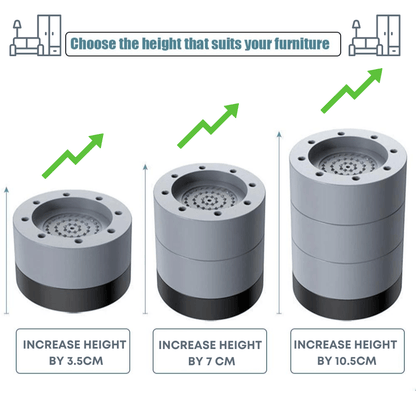 Choose the height that suits your furniture

INCREASE HEIGHT BY 3.5CM

INCREASE HEIGHT BY 7 CM

INCREASE HEIGHT BY 10.5CM