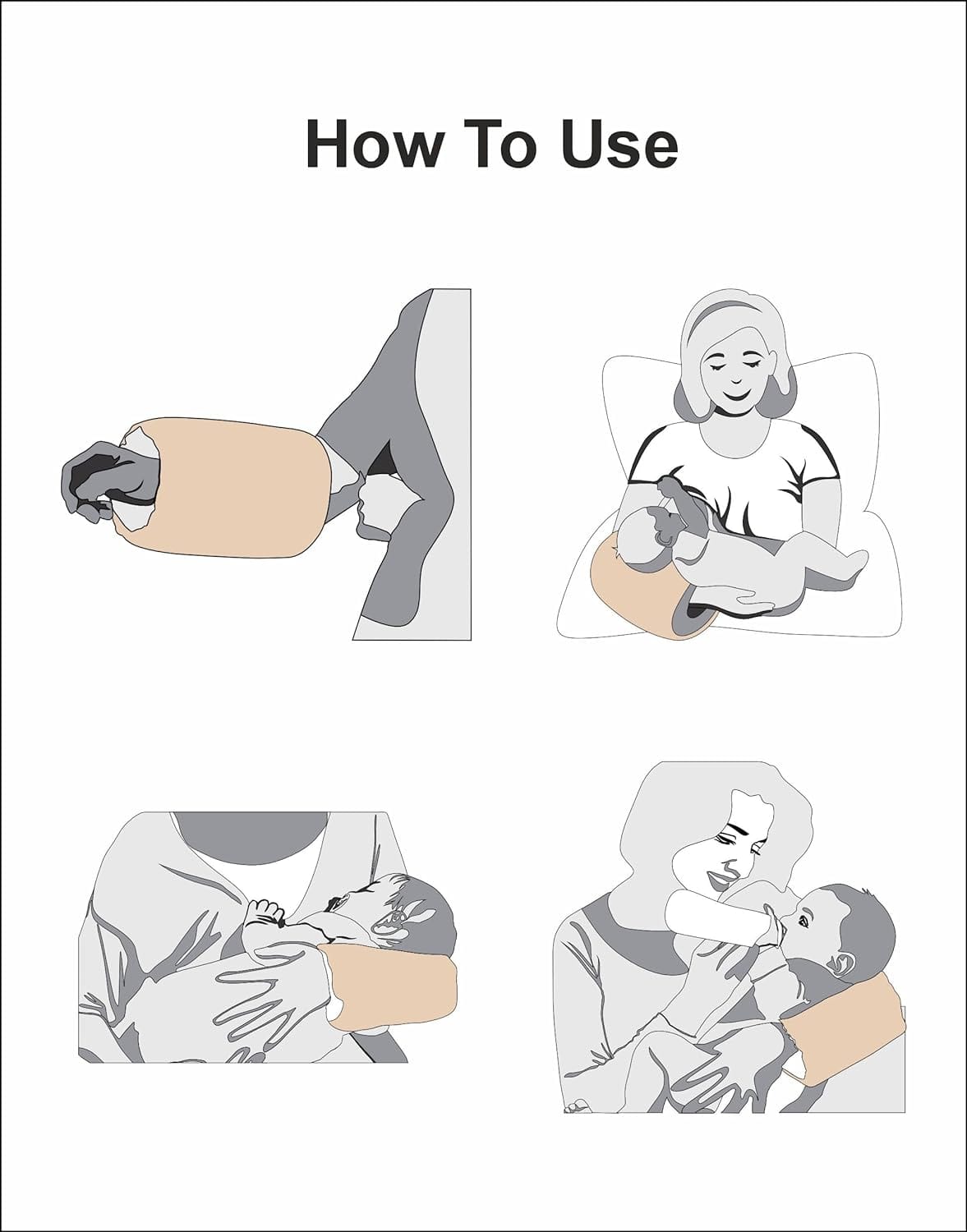 How To Use