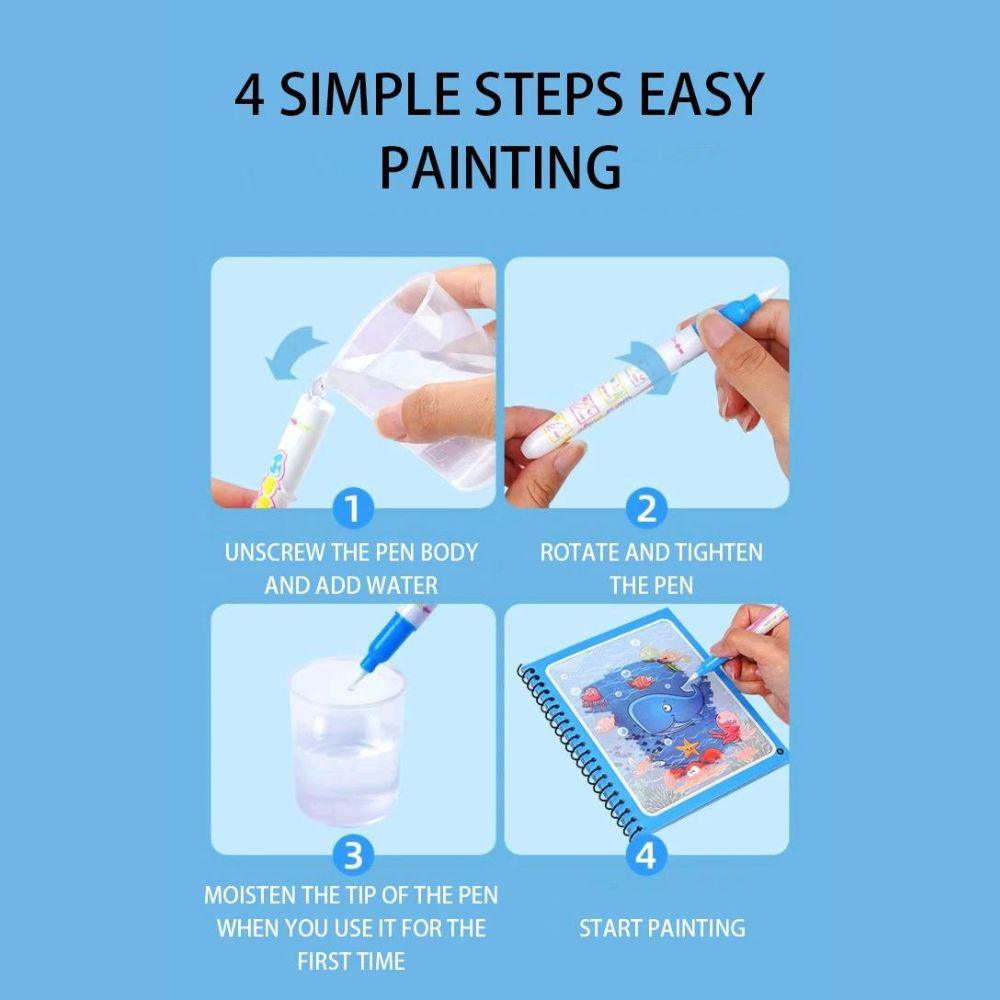 4 SIMPLE STEPS EASY PAINTING

1

UNSCREW THE PEN BODY AND ADD WATER

2

ROTATE AND TIGHTEN THE PEN

3

MOISTEN THE TIP OF THE PEN WHEN YOU USE IT FOR THE FIRST TIME

4

START PAINTING