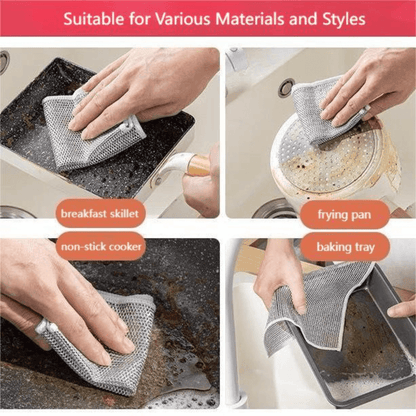 Suitable for Various Materials and Styles

breakfast skillet

frying pan

non-stick cooker

baking tray