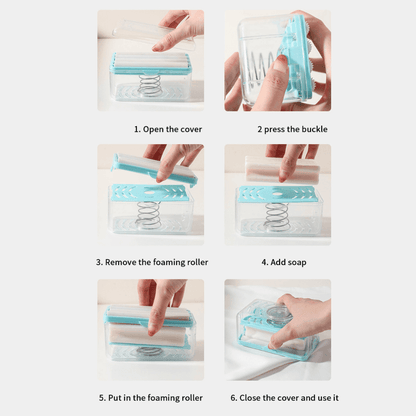 1. Open the cover

2 press the buckle

3. Remove the foaming roller

4. Add soap

5. Put in the foaming roller

6. Close the cover and use it