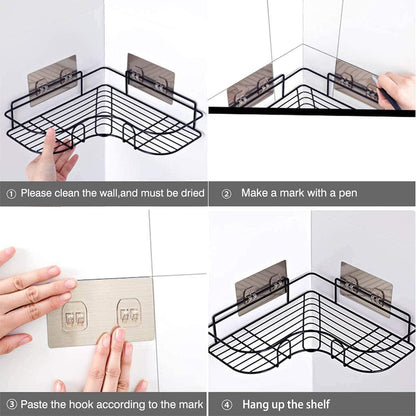 ① Please clean the wall,and must be dried

② Make a mark with a pen

③ Paste the hook according to the mark

④ Hang up the shelf