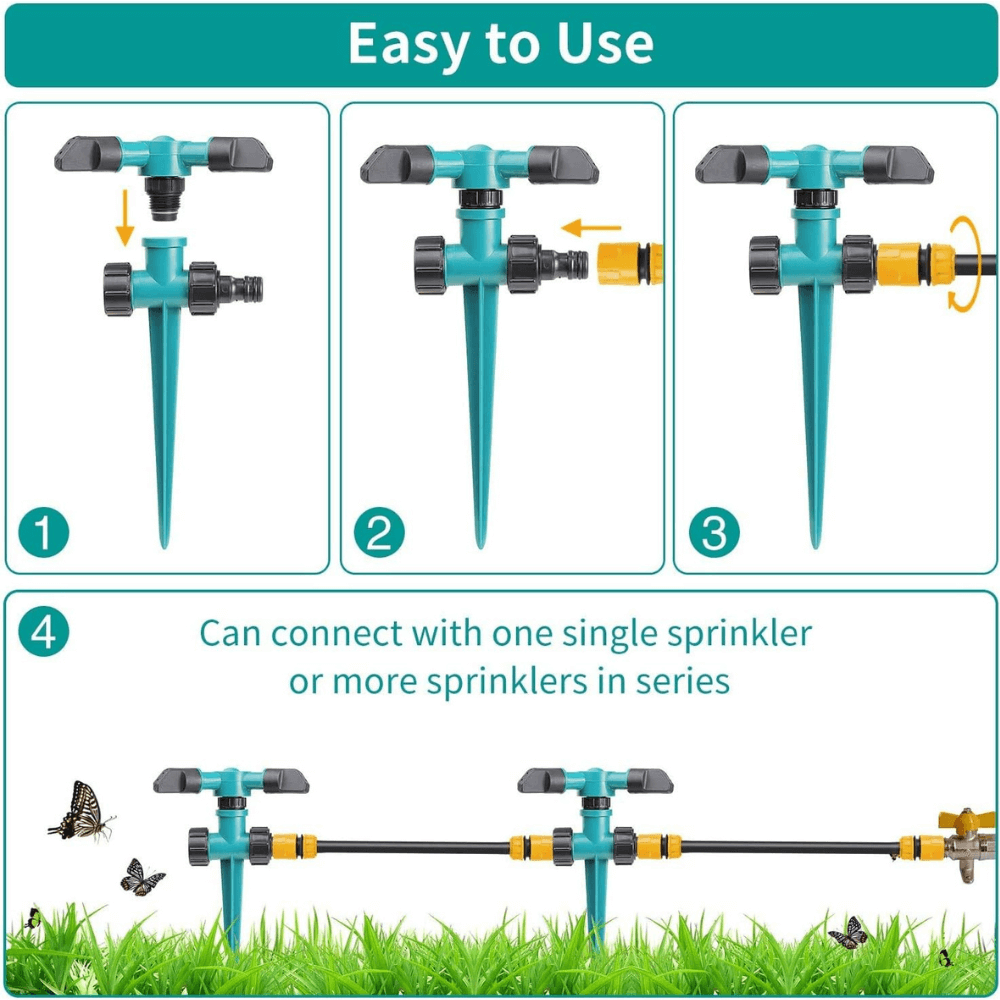 Easy to Use

1

2

3

4

Can connect with one single sprinkler or more sprinklers in series