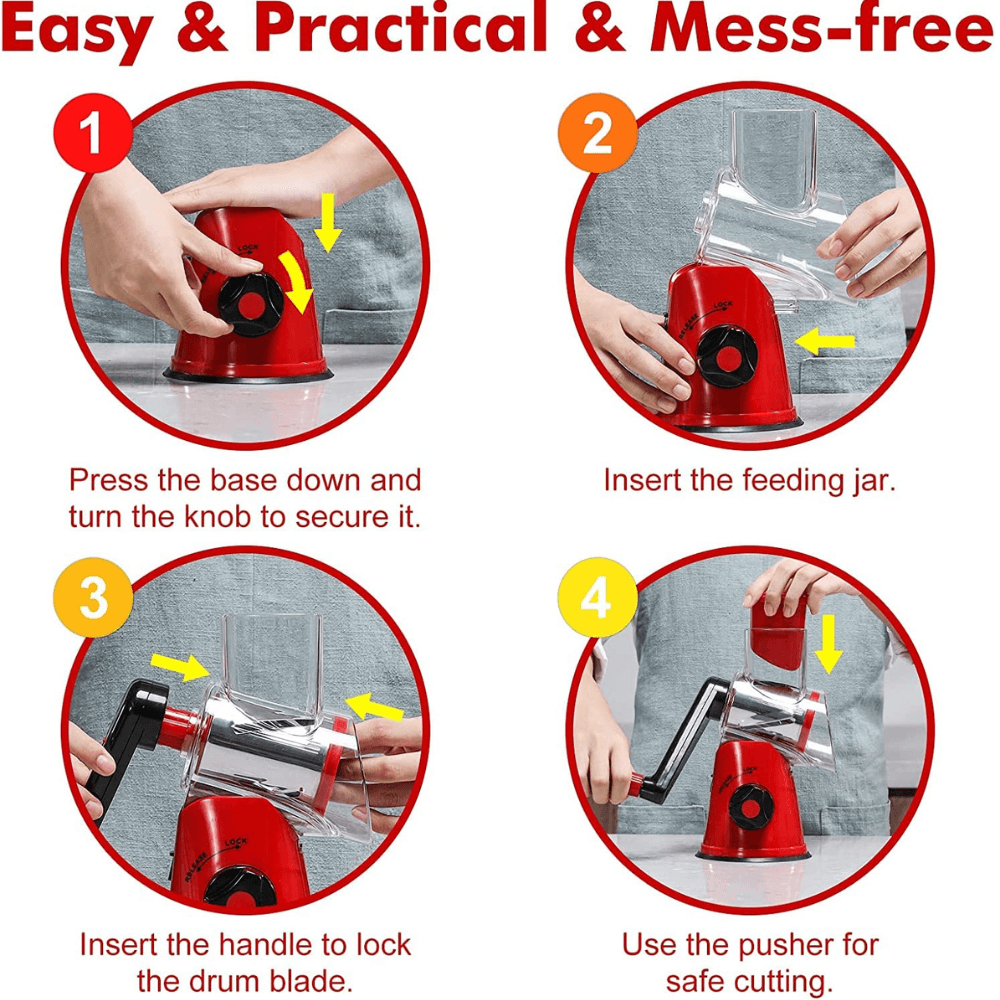 Easy & Practical & Mess-free

1
LOCK
Press the base down and turn the knob to secure it.

2
RELEASE LOCK
Insert the feeding jar.

3
RELEASE LOCK
Insert the handle to lock the drum blade.

4
Use the pusher for safe cutting.