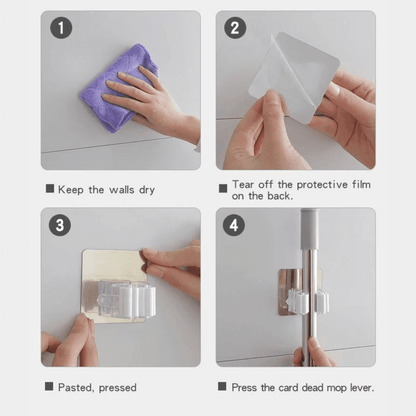 1

■ Keep the walls dry

2

■ Tear off the protective film on the back.

3

■ Pasted, pressed

4

■ Press the card dead mop lever.