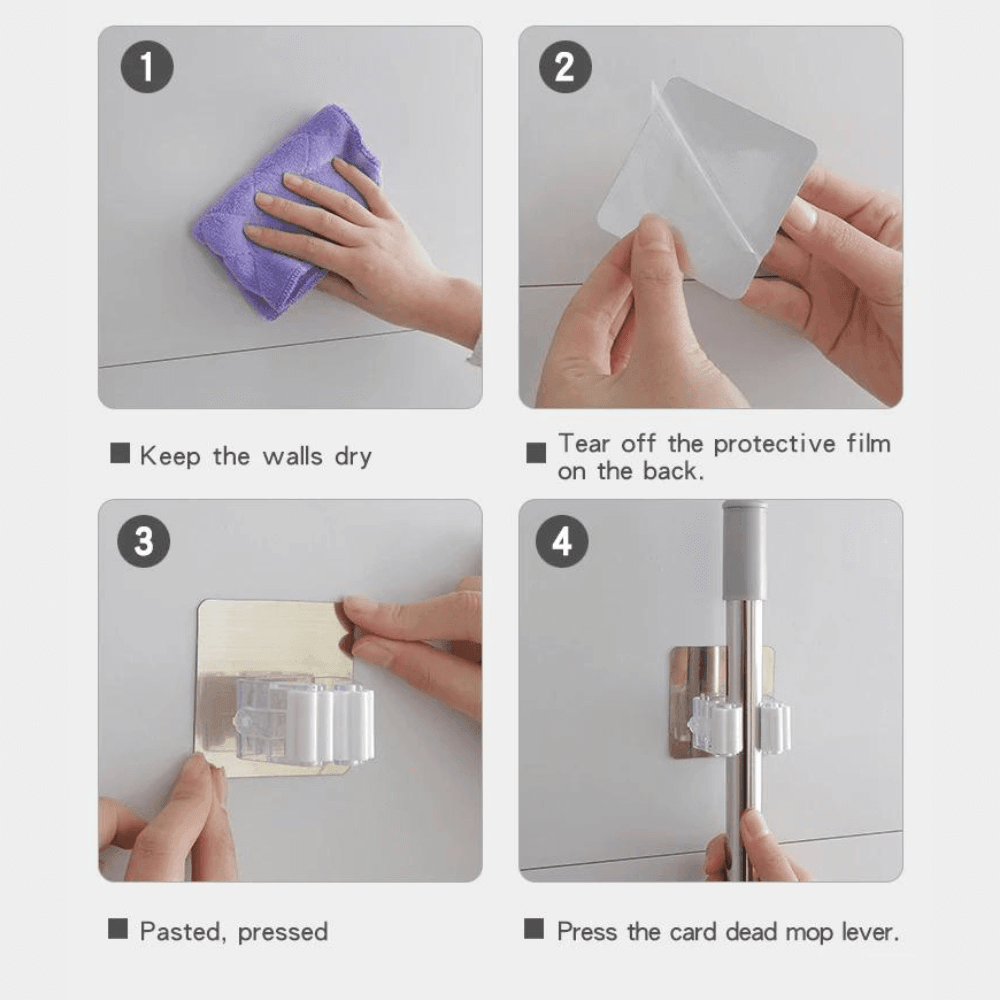 1

■ Keep the walls dry

2

■ Tear off the protective film on the back.

3

■ Pasted, pressed

4

■ Press the card dead mop lever.