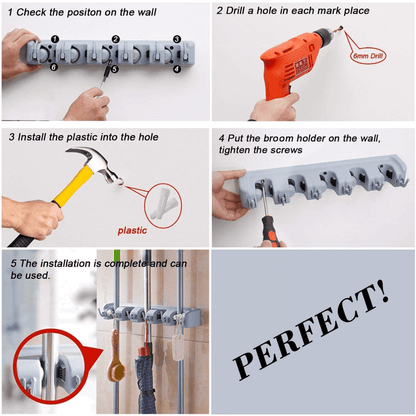 1 Check the positon on the wall

1 2 3 6 5 4

2 Drill a hole in each mark place

6mm Drill

3 Install the plastic into the hole

plastic

4 Put the broom holder on the wall, tighten the screws

5 The installation is complete and can be used.

PERFECT!