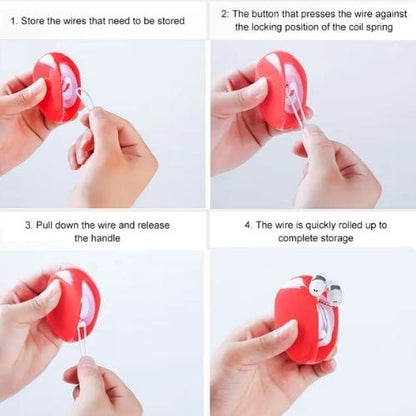 1. Store the wires that need to be stored

2: The button that presses the wire against the locking position of the coil spring

3. Pull down the wire and release the handle

4. The wire is quickly rolled up to complete storage