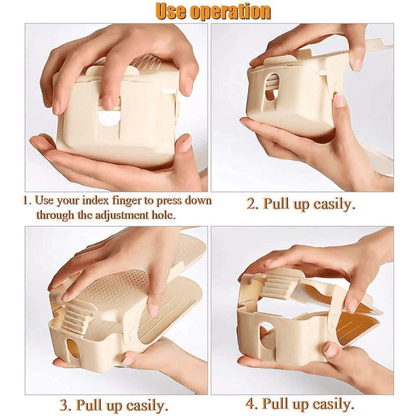 Use operation

1. Use your index finger to press down through the adjustment hole.

2. Pull up easily.

3. Pull up easily.

4. Pull up easily.