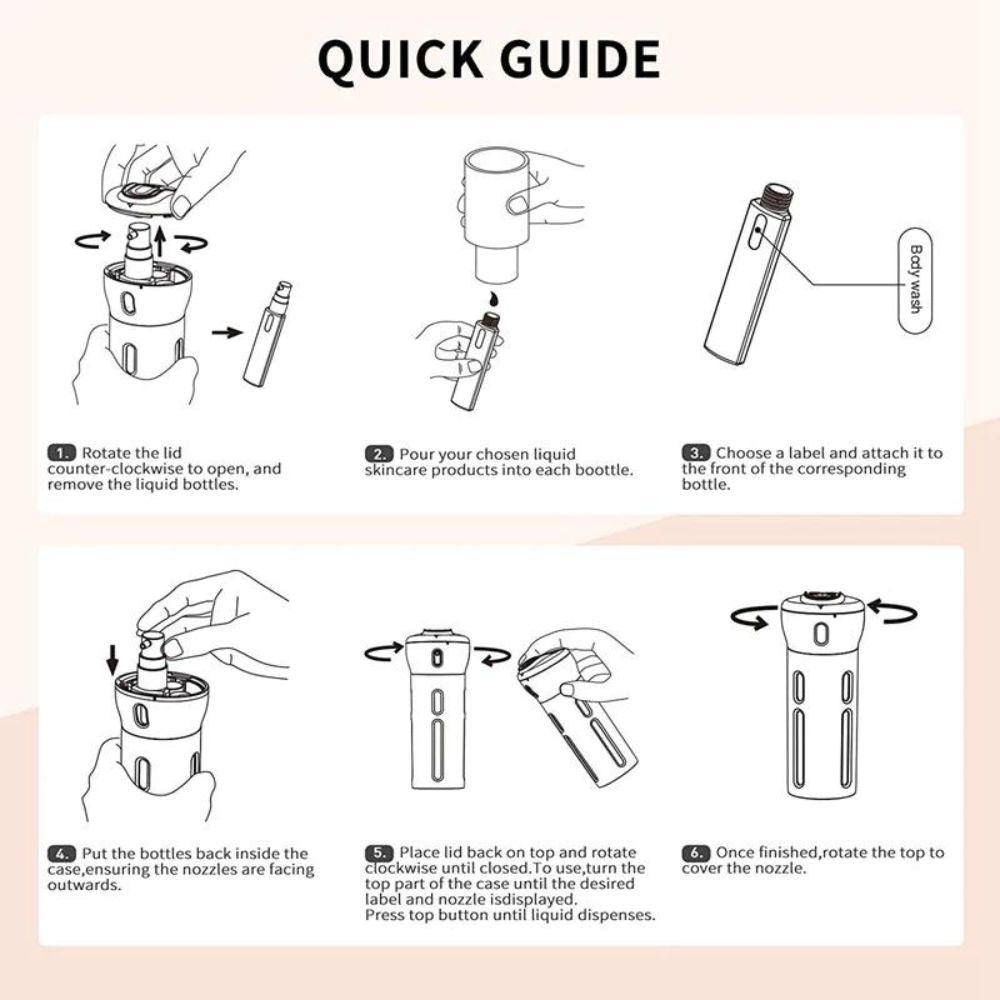 QUICK GUIDE

Body wash

1. Rotate the lid counter-clockwise to open, and remove the liquid bottles.

2. Pour your chosen liquid skincare products into each boottle.

3. Choose a label and attach it to the front of the corresponding bottle.

4. Put the bottles back inside the case,ensuring the nozzles are facing outwards.

5. Place lid back on top and rotate clockwise until closed.To use,turn the top part of the case until the desired label and nozzle isdisplayed.
Press top button until liquid dispenses.

6. Once finished,rotate the top to cover the nozzle.