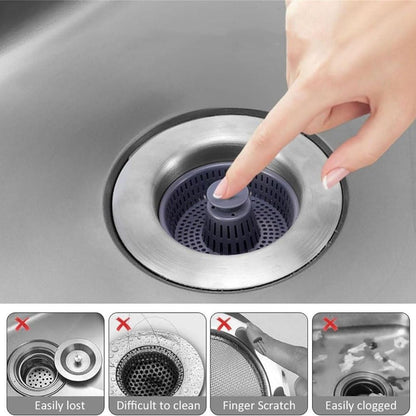 Easily lost

Difficult to clean

Finger Scratch

Easily clogged