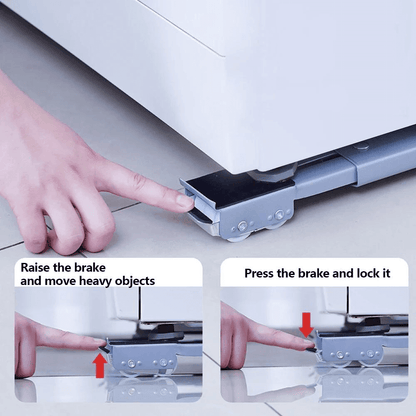 Raise the brake
and move heavy objects

Press the brake and lock it