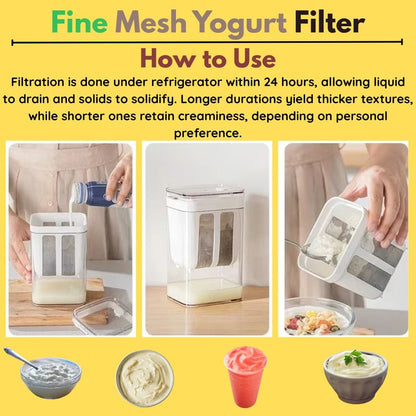 Fine Mesh Yogurt Filter

How to Use

Filtration is done under refrigerator within 24 hours, allowing liquid to drain and solids to solidify. Longer durations yield thicker textures, while shorter ones retain creaminess, depending on personal preference.