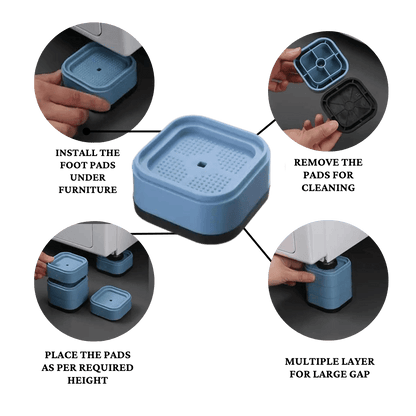 INSTALL THE FOOT PADS UNDER FURNITURE

REMOVE THE PADS FOR CLEANING

PLACE THE PADS AS PER REQUIRED HEIGHT

MULTIPLE LAYER FOR LARGE GAP