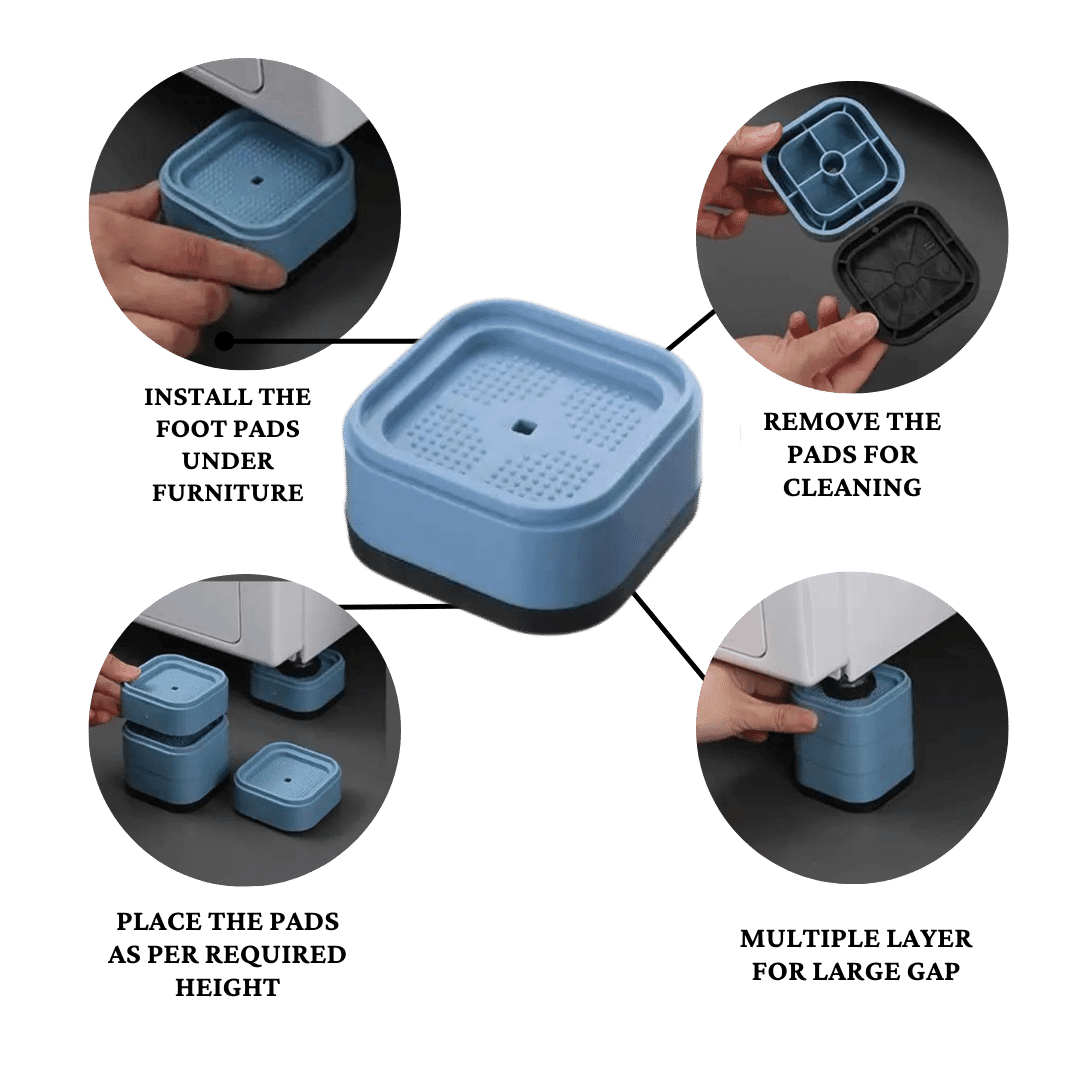 INSTALL THE FOOT PADS UNDER FURNITURE

REMOVE THE PADS FOR CLEANING

PLACE THE PADS AS PER REQUIRED HEIGHT

MULTIPLE LAYER FOR LARGE GAP