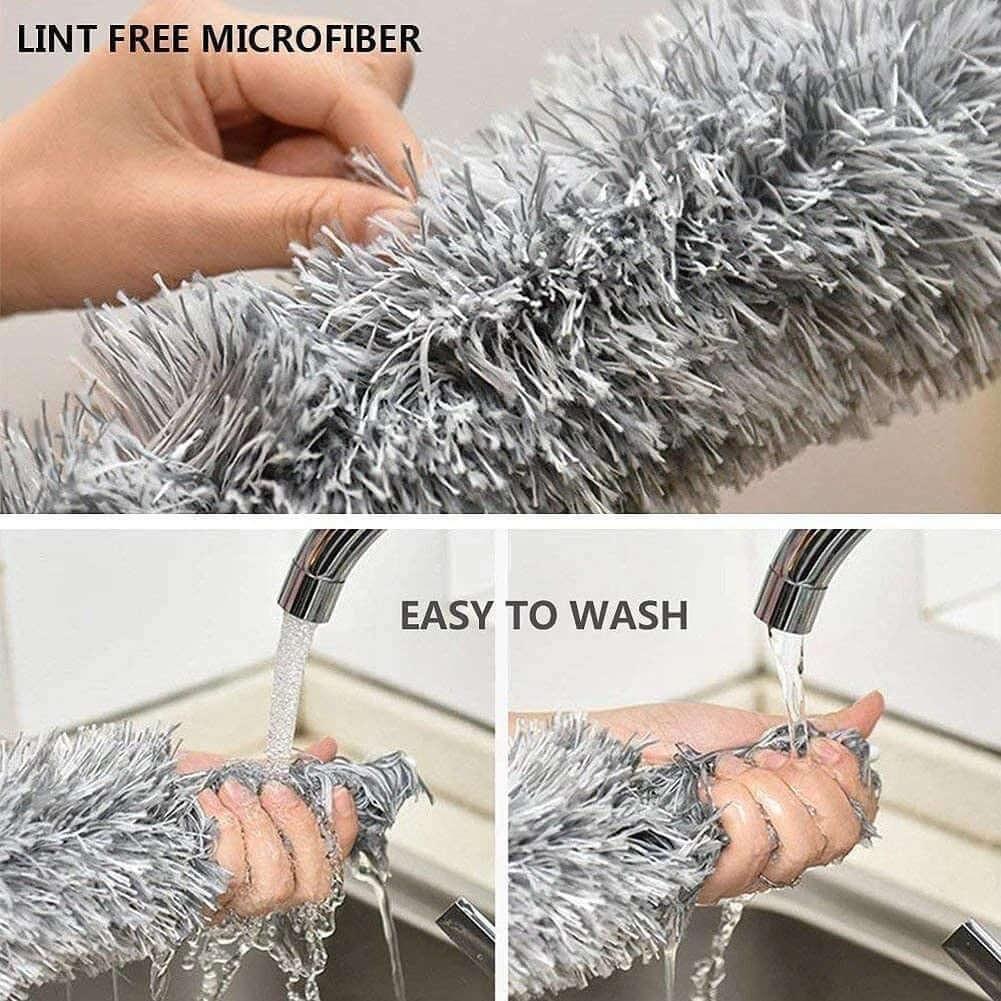 LINT FREE MICROFIBER

EASY TO WASH