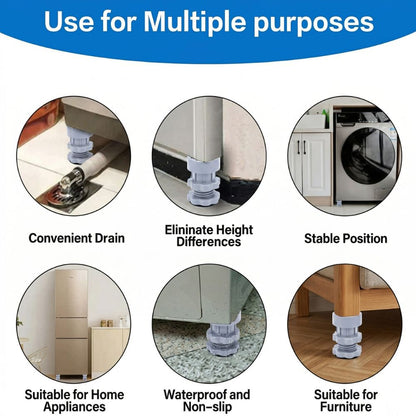 Use for Multiple purposes

Convenient Drain

Elininate Height Differences

Stable Position

Suitable for Home Appliances

Waterproof and Non-slip

Suitable for Furniture