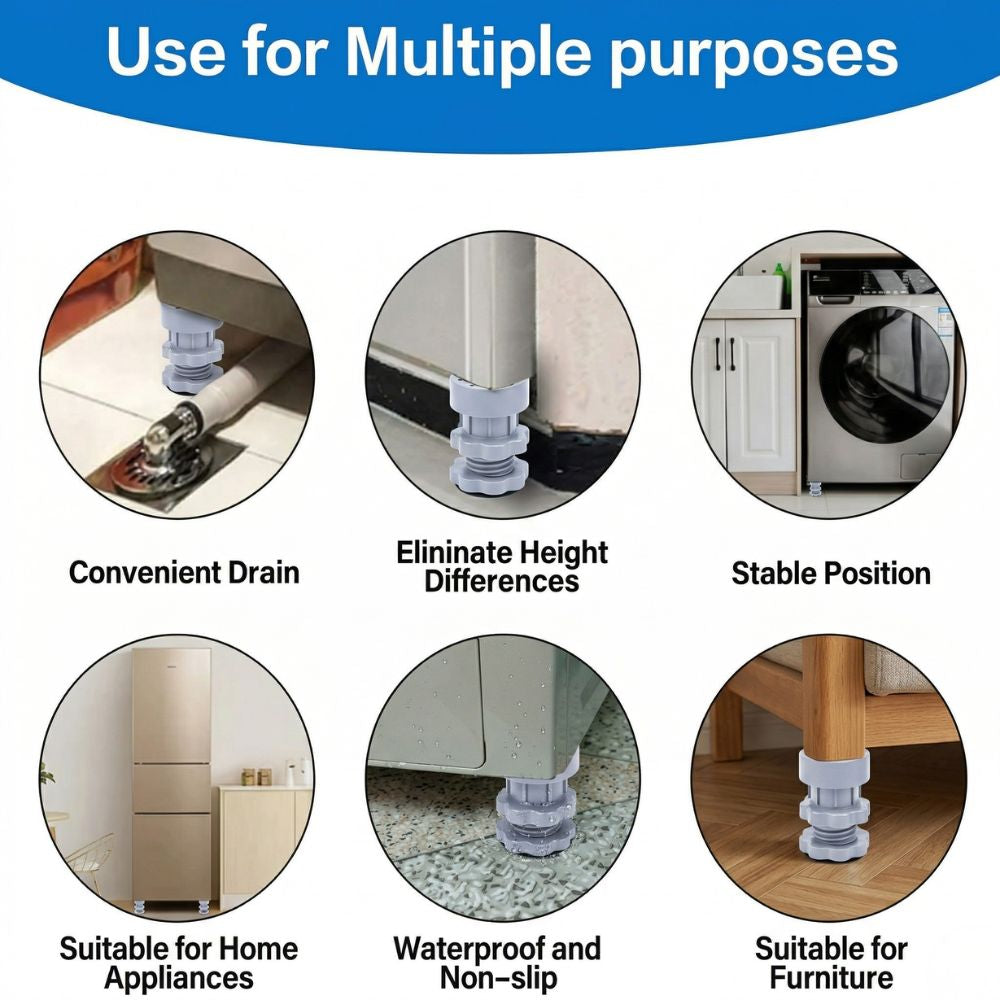 Use for Multiple purposes

Convenient Drain

Elininate Height Differences

Stable Position

Suitable for Home Appliances

Waterproof and Non-slip

Suitable for Furniture