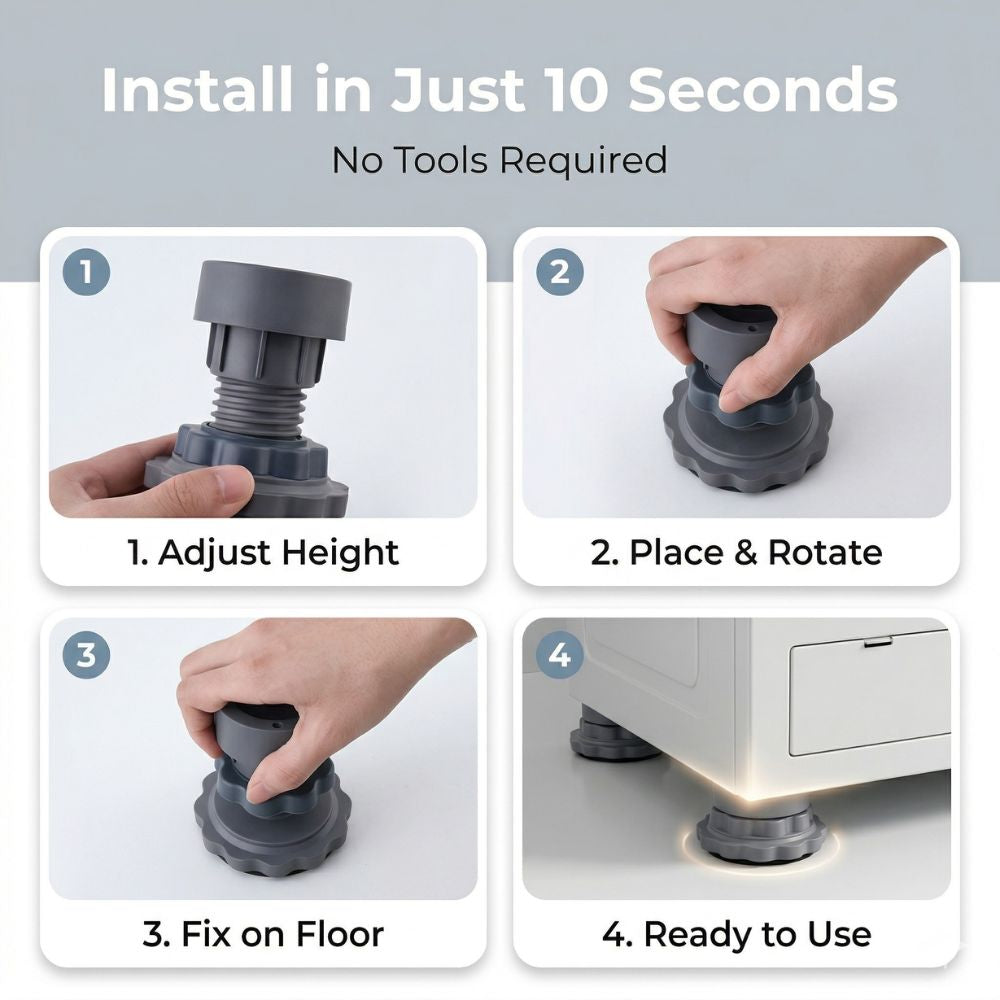 Install in Just 10 Seconds

No Tools Required

1

1. Adjust Height

2

2. Place & Rotate

3

3. Fix on Floor

4

4. Ready to Use