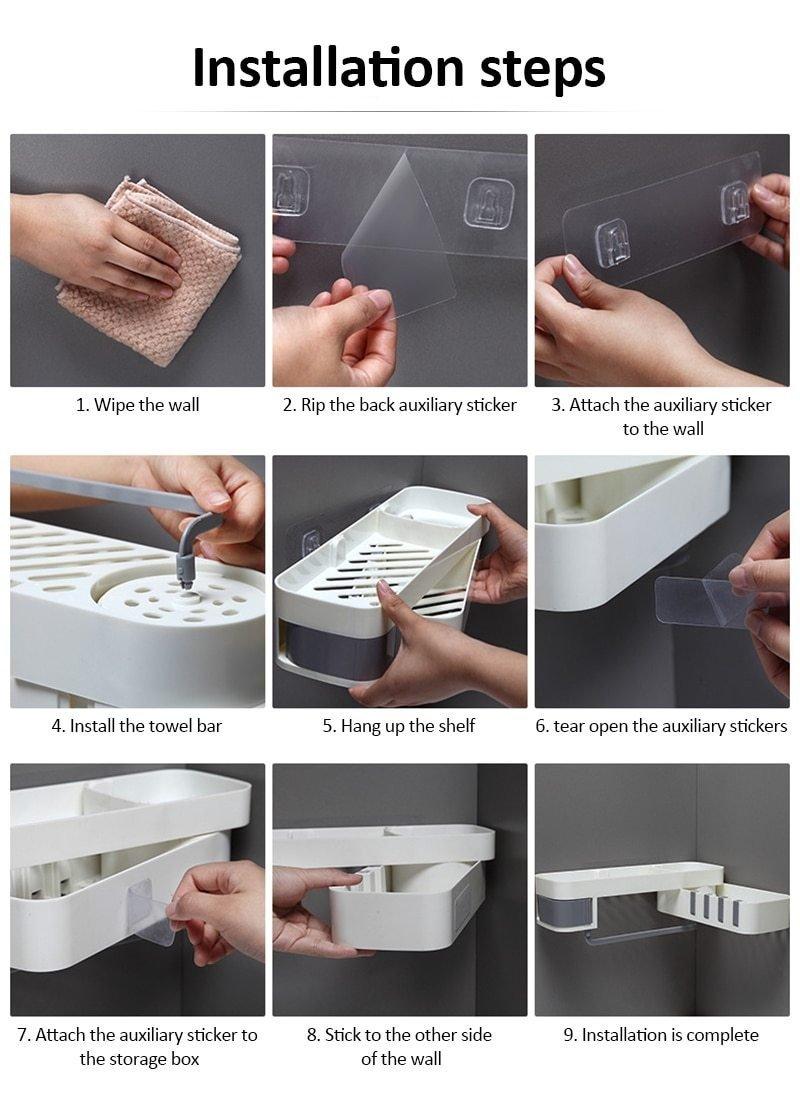 Installation steps

1. Wipe the wall

2. Rip the back auxiliary sticker

3. Attach the auxiliary sticker to the wall

4. Install the towel bar

5. Hang up the shelf

6. tear open the auxiliary stickers

7. Attach the auxiliary sticker to the storage box

8. Stick to the other side of the wall

9. Installation is complete