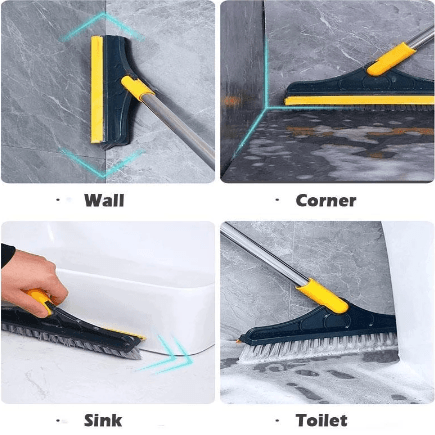 · Wall

· Corner

· Sink

· Toilet