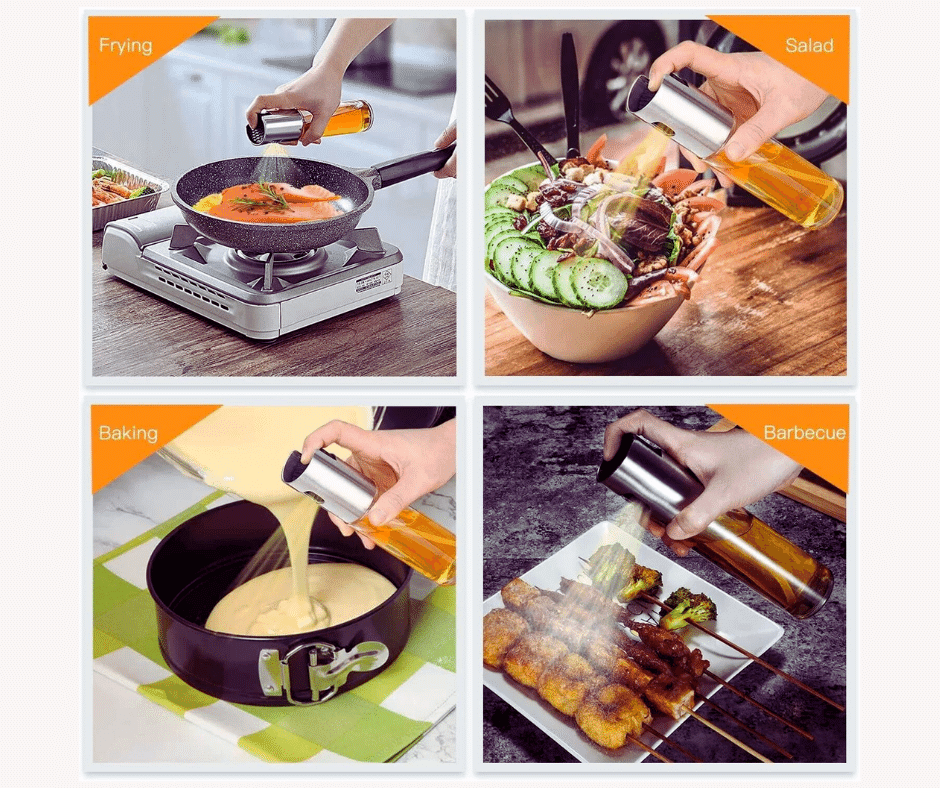 Frying

Salad

Baking

Barbecue