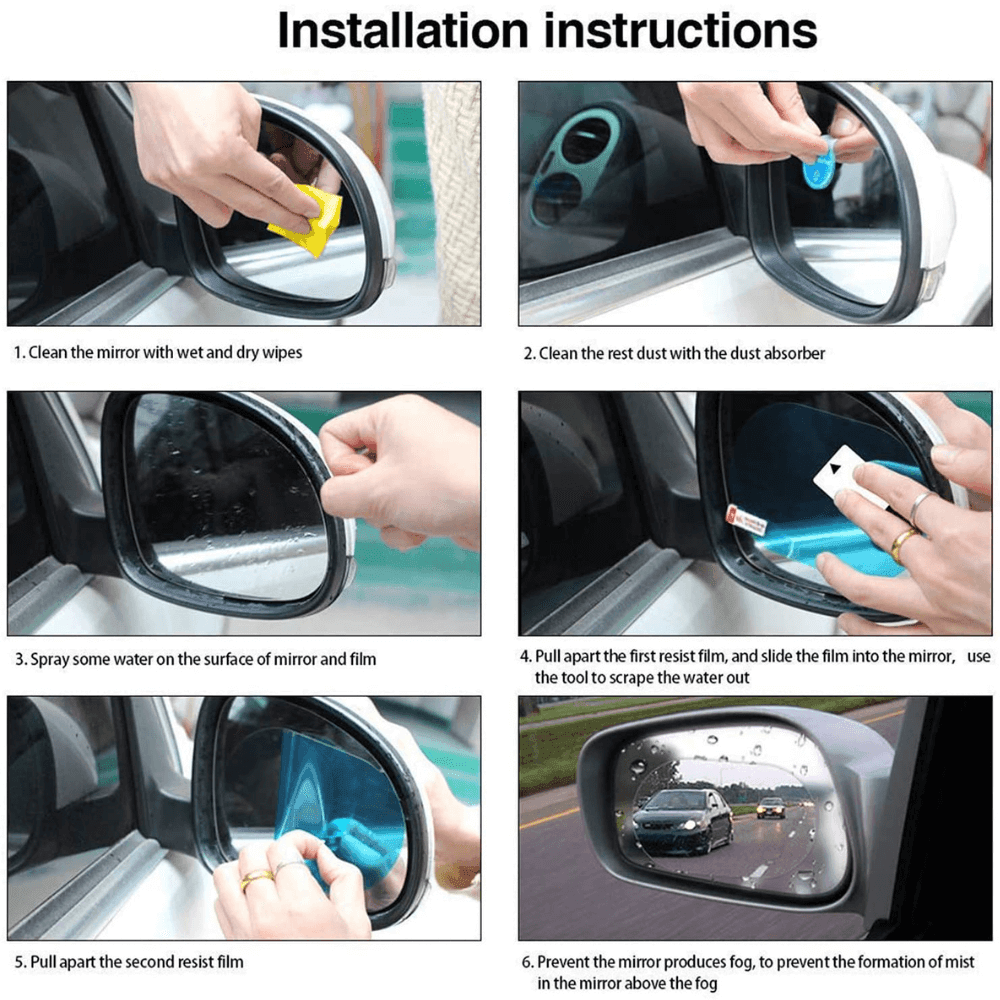 Installation instructions

1. Clean the mirror with wet and dry wipes

2. Clean the rest dust with the dust absorber

3. Spray some water on the surface of mirror and film

4. Pull apart the first resist film, and slide the film into the mirror, use the tool to scrape the water out

5. Pull apart the second resist film

6. Prevent the mirror produces fog, to prevent the formation of mist in the mirror above the fog