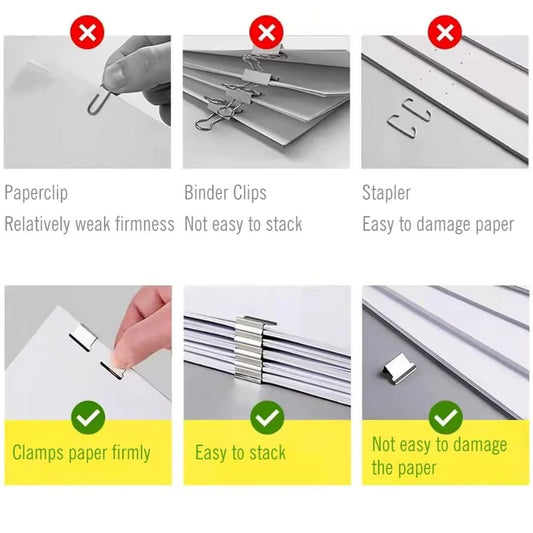 Paperclip
Relatively weak firmness

Binder Clips
Not easy to stack

Stapler
Easy to damage paper

Clamps paper firmly

Easy to stack

Not easy to damage the paper