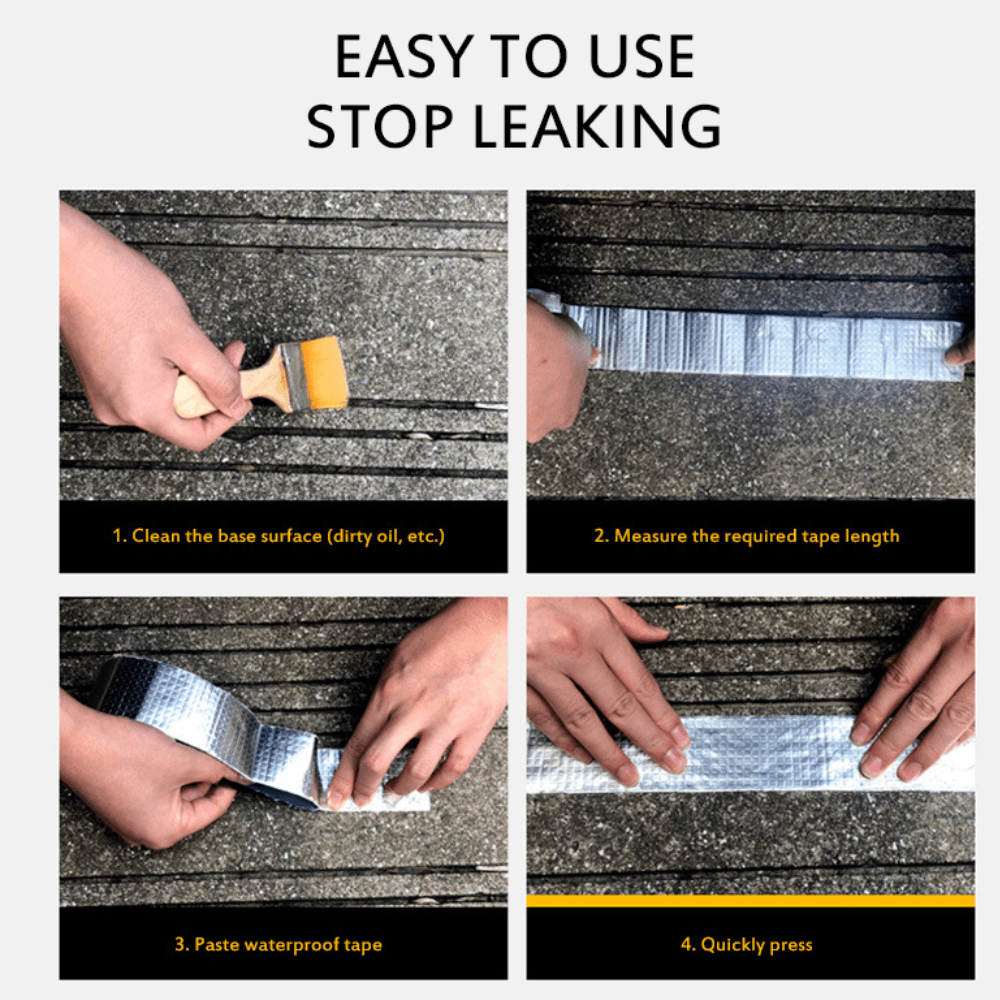 EASY TO USE
STOP LEAKING

1. Clean the base surface (dirty oil, etc.)

2. Measure the required tape length

3. Paste waterproof tape

4. Quickly press